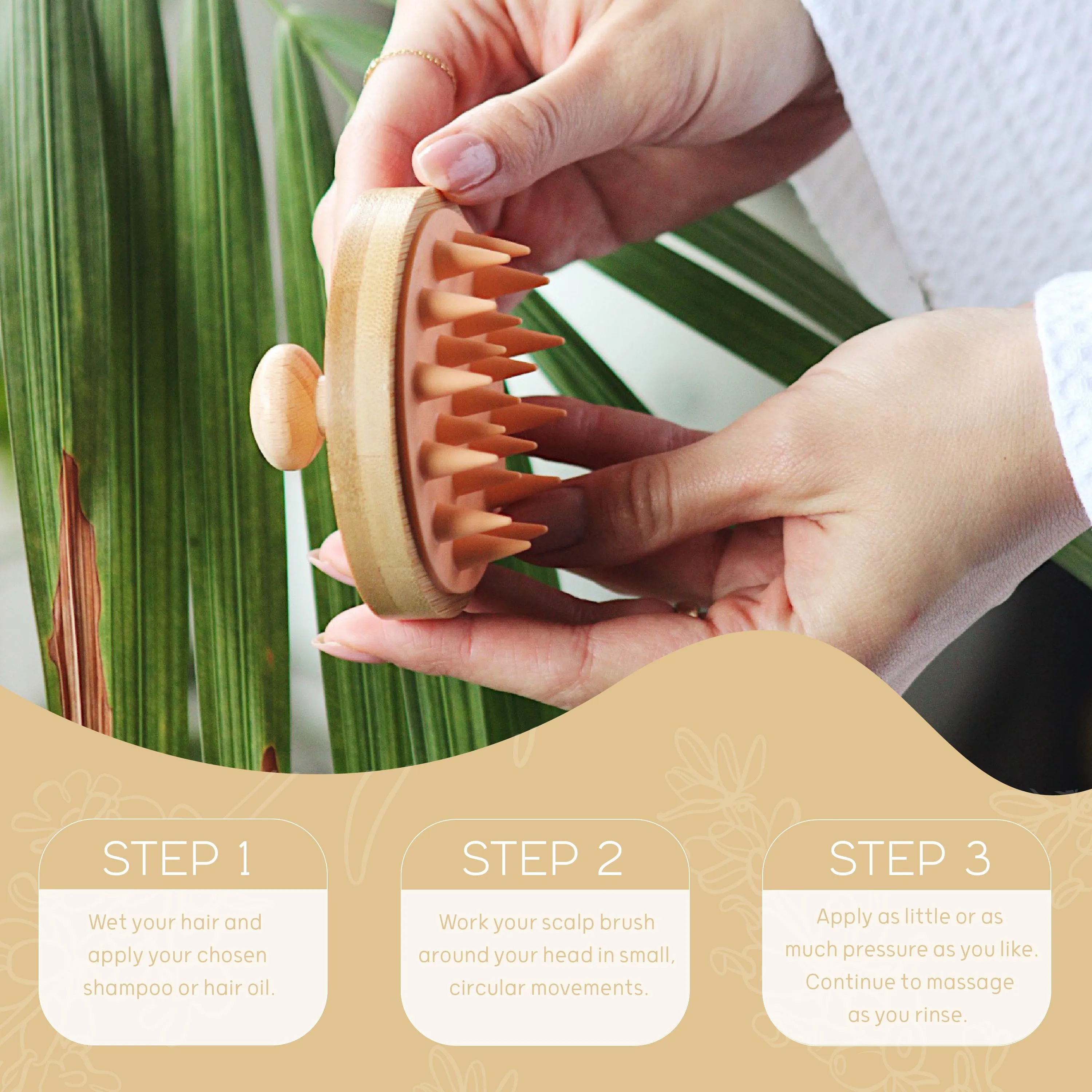 STEP 1

Wet your hair and apply your chosen shampoo or hair oil.

STEP 2

Work your scalp brush around your head in small, circular movements.

STEP 3

Apply as little or as much pressure as you like. Continue to massage as you rinse.