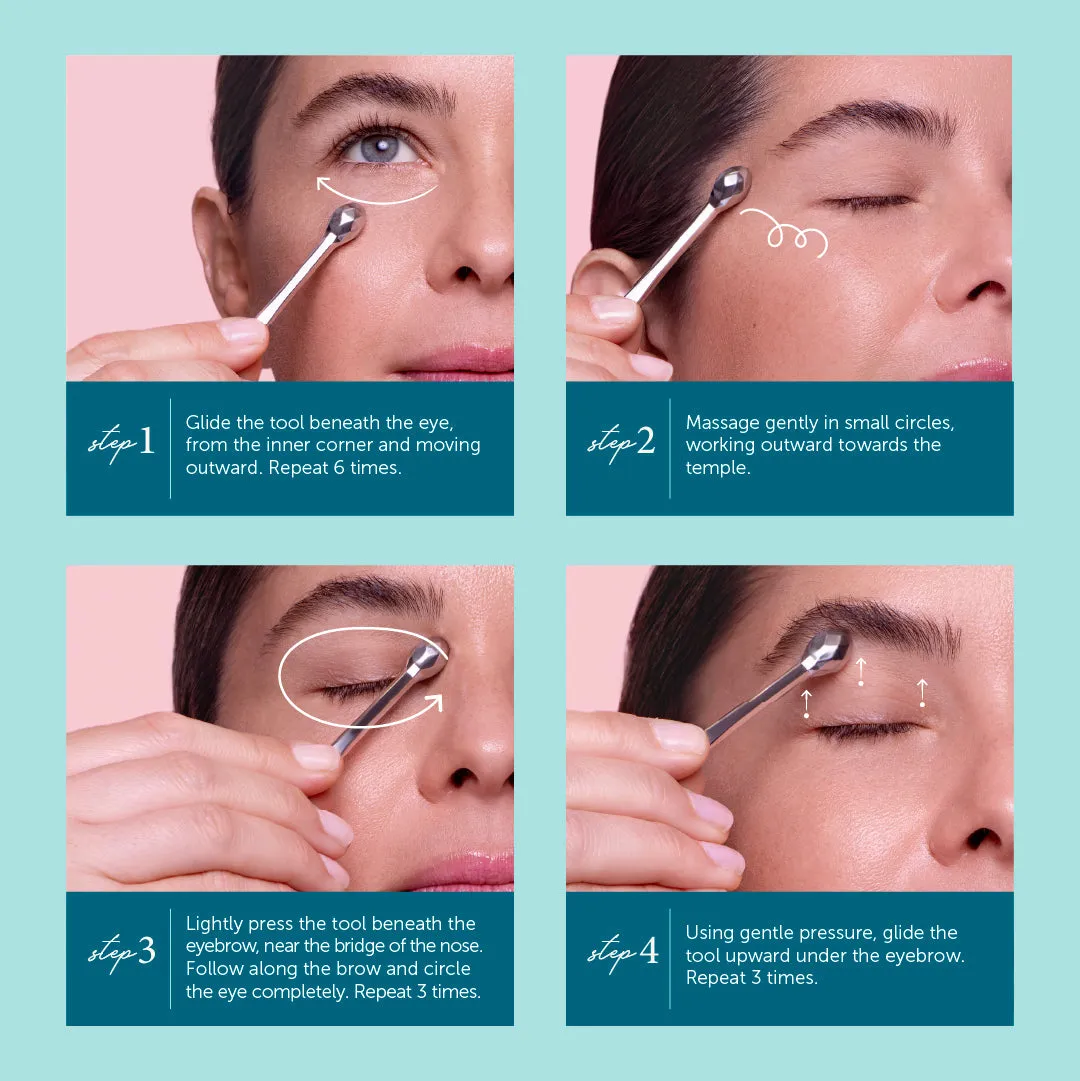 step 1
Glide the tool beneath the eye, from the inner corner and moving outward. Repeat 6 times.

step 2
Massage gently in small circles, working outward towards the temple.

step 3
Lightly press the tool beneath the eyebrow, near the bridge of the nose. Follow along the brow and circle the eye completely. Repeat 3 times.

step 4
Using gentle pressure, glide the tool upward under the eyebrow. Repeat 3 times.